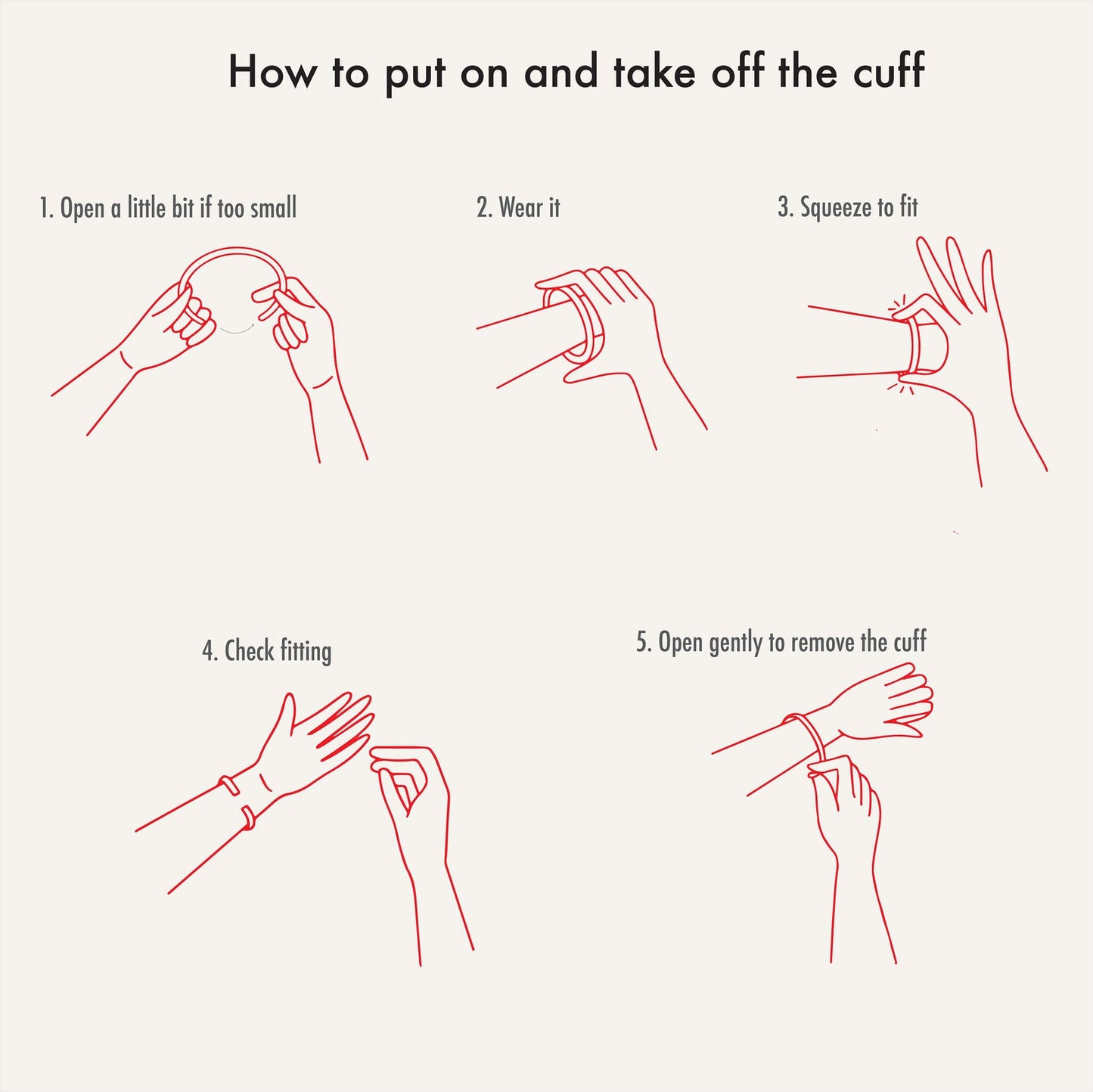 How to put on and take off the cuff

1. Open a little bit if too small

2. Wear it

3. Squeeze to fit

4. Check fitting

5. Open gently to remove the cuff