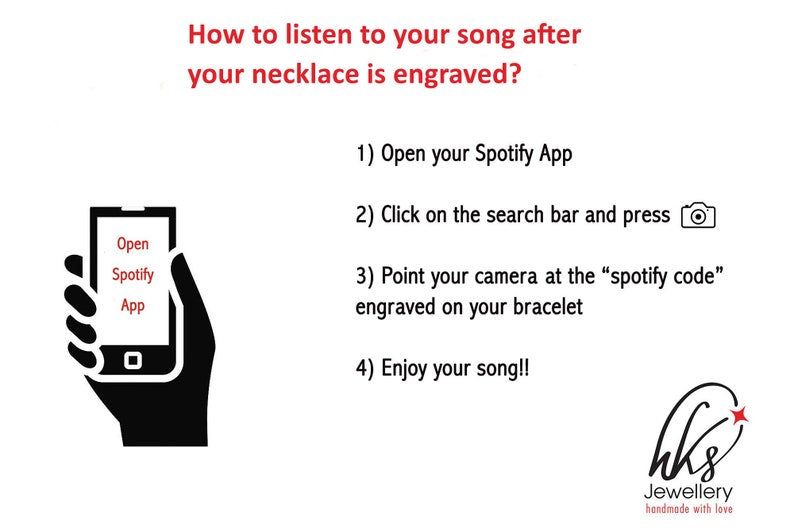 How to listen to your song after your necklace is engraved?

Open Spotify App

1) Open your Spotify App

2) Click on the search bar and press

3) Point your camera at the "spotify code" engraved on your bracelet

4) Enjoy your song!!

hks
Jewellery
handmade with love