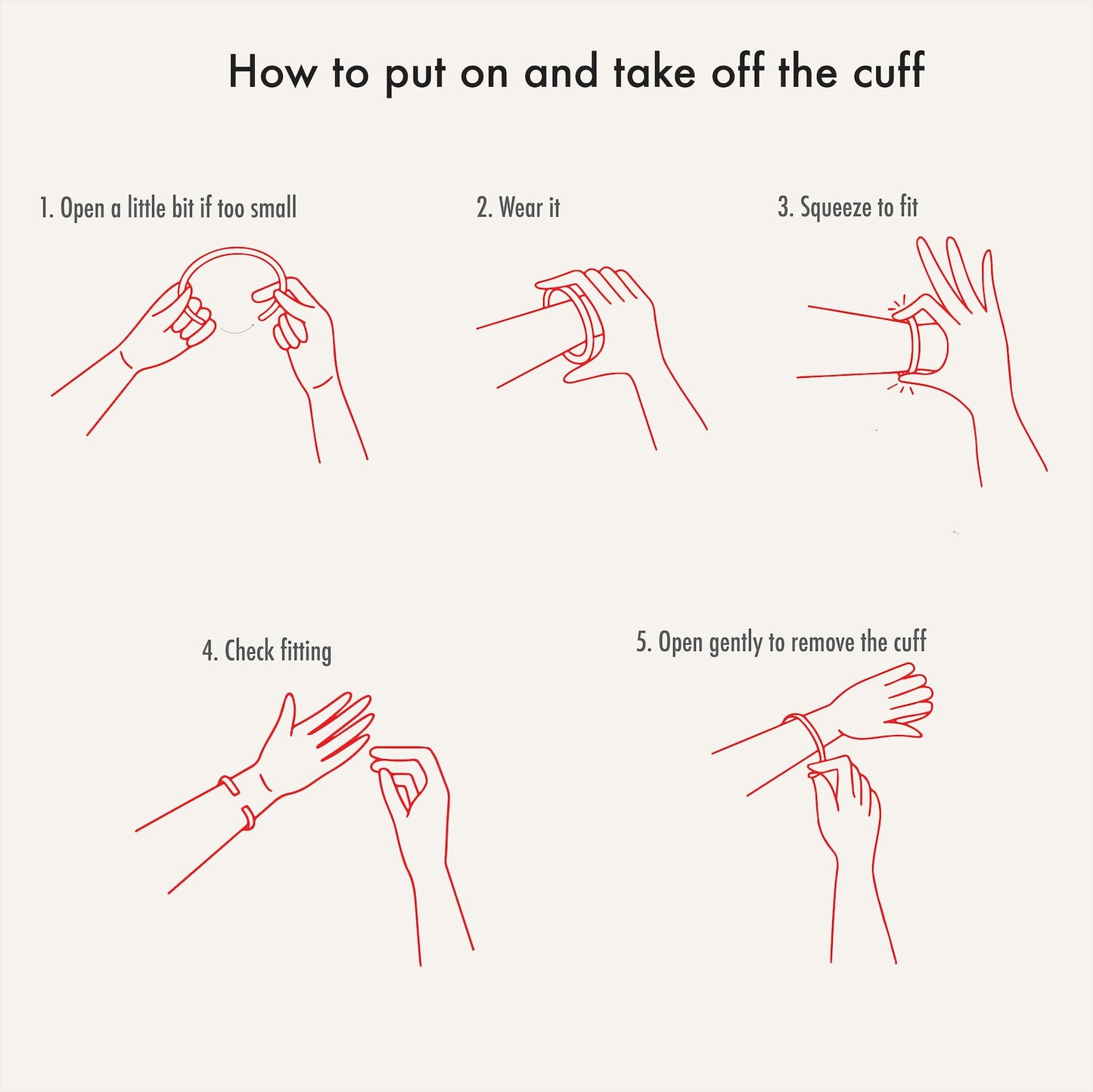 How to put on and take off the cuff

1. Open a little bit if too small

2. Wear it

3. Squeeze to fit

4. Check fitting

5. Open gently to remove the cuff